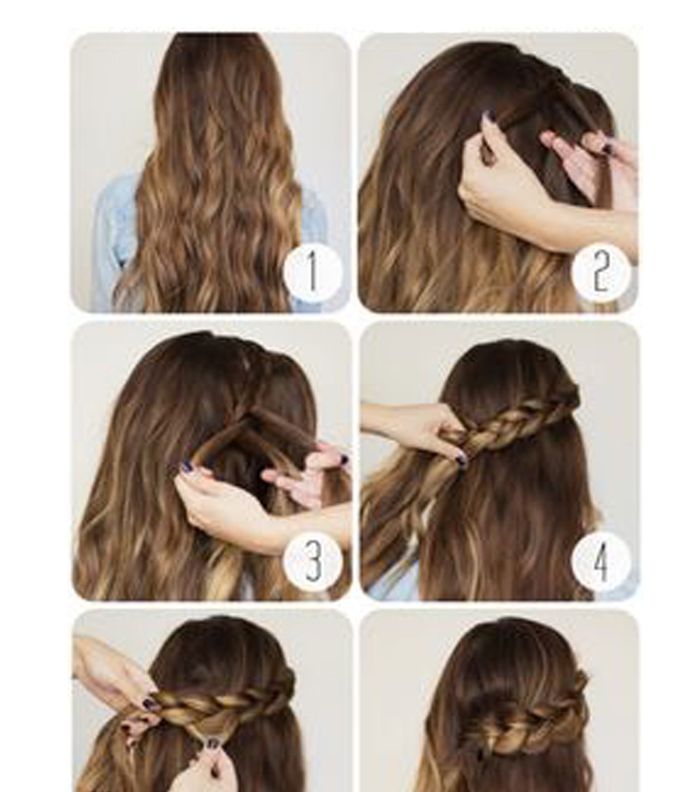 1
2
3
4