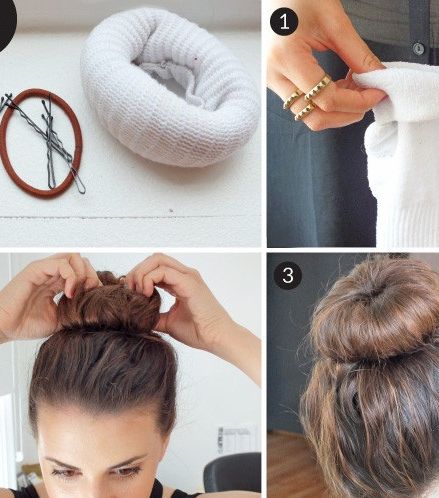 1

3