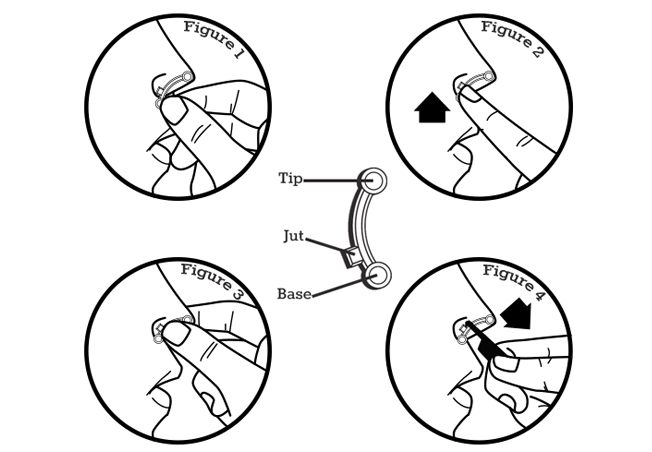 Figure 1

Figure 2

Tip

Jut

Base

Figure 3

Figure 4