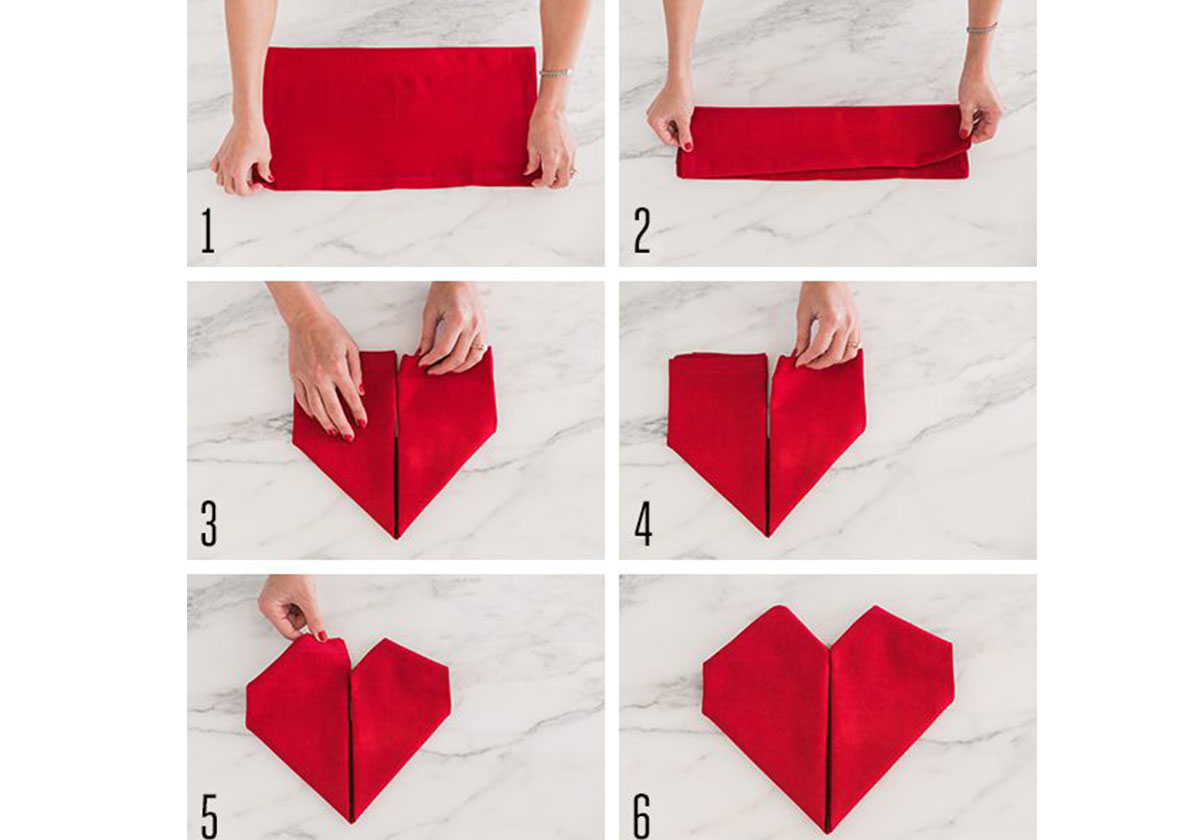 1

2

3

4

5

6