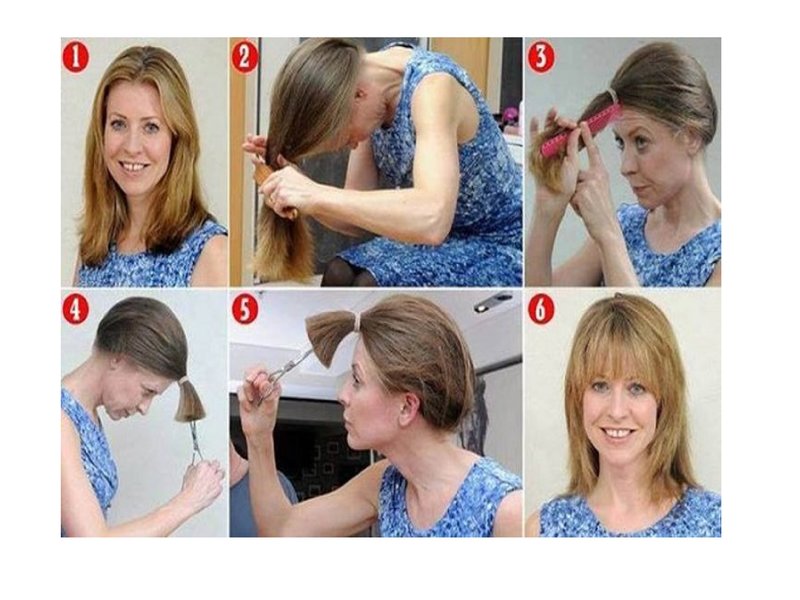 1
2
3
4
5
6